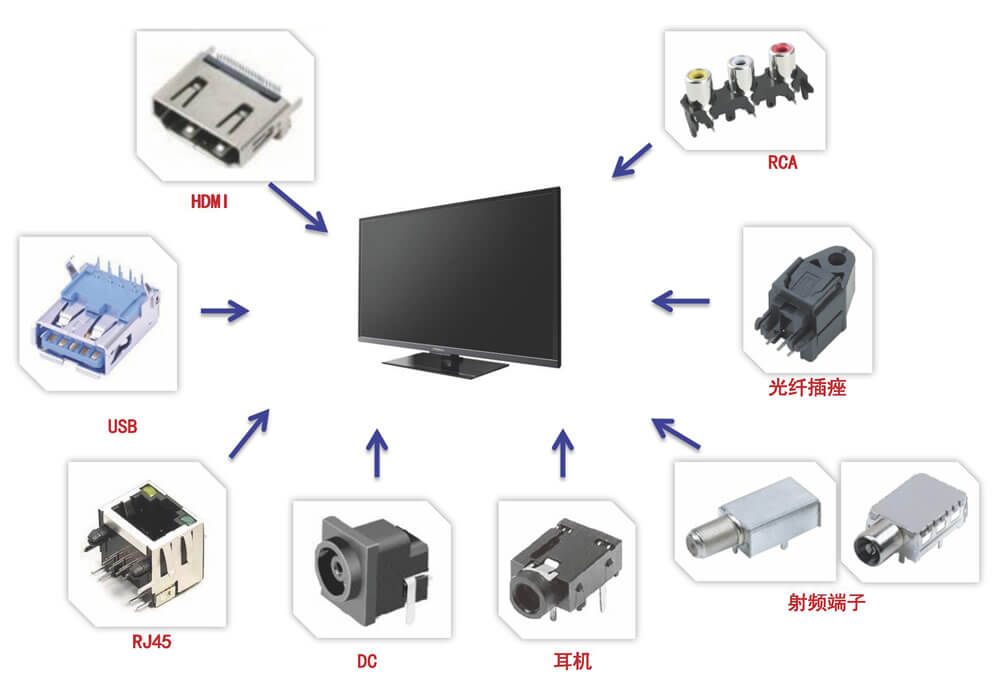 HDMI

RCA

USB

光纤插座

RJ45

DC

耳机

射频端子