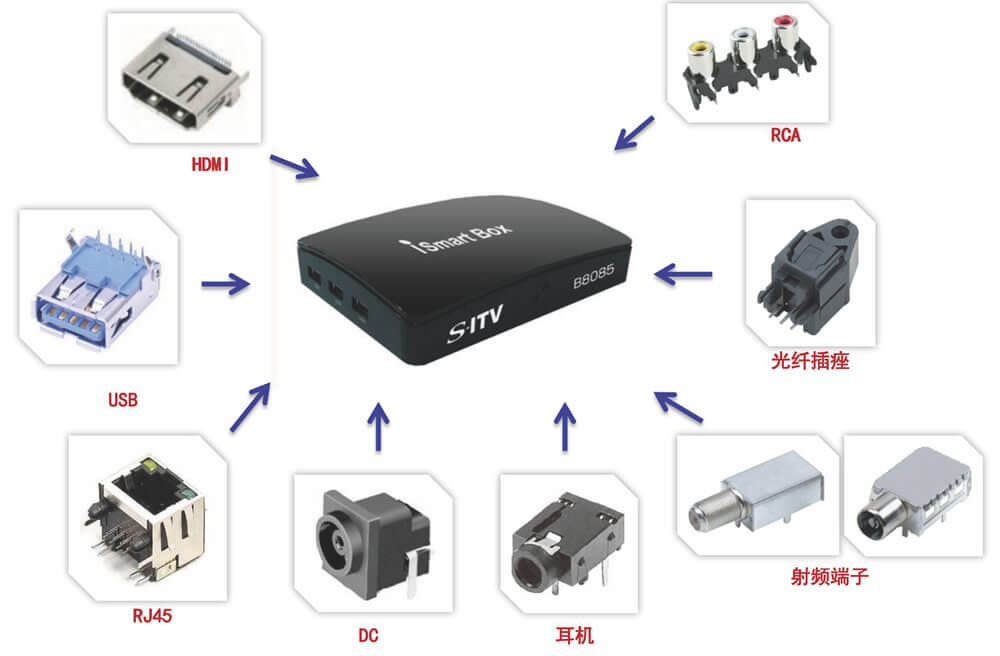 HDMI

RCA

iSmart Box

B8085

S·ITV

USB

光纤插座

RJ45

DC

耳机

射频端子